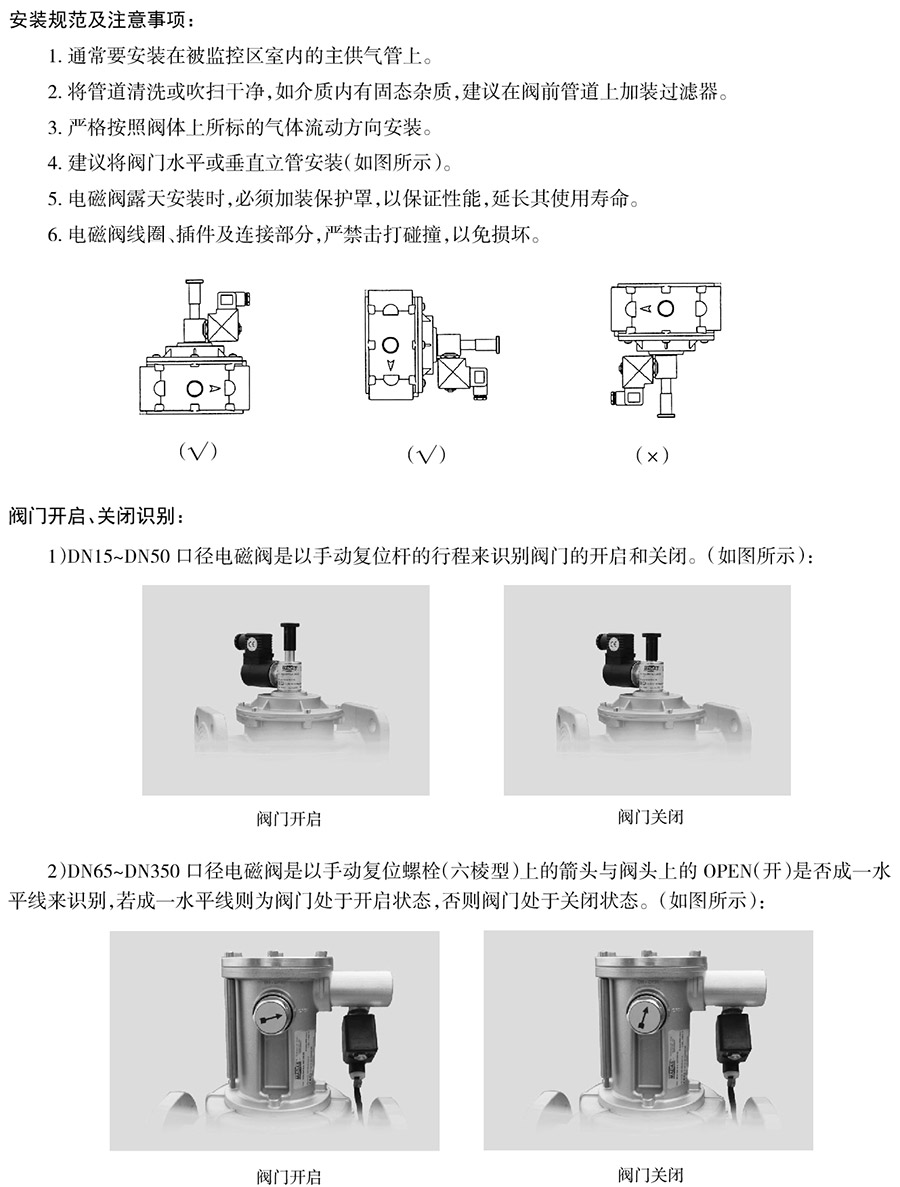 安装规范及注意事项：

1. 通常要安装在被监控区室内的主供气管上。

2. 将管道清洗或吹扫干净，如介质内有固态杂质，建议在阀前管道上加装过滤器。

3. 严格按照阀体上所标的气体流动方向安装。

4. 建议将阀门水平或垂直立管安装（如图所示）。

5. 电磁阀露天安装时，必须加装保护罩，以保证性能，延长其使用寿命。

6. 电磁阀线圈、插件及连接部分，严禁击打碰撞，以免损坏。

（√）

（√）

（×）

阀门开启、关闭识别：

1）DN15~DN50 口径电磁阀是以手动复位杆的行程来识别阀门的开启和关闭。（如图所示）：

阀门开启

阀门关闭

2）DN65~DN350 口径电磁阀是以手动复位螺栓（六棱型）上的箭头与阀头上的 OPEN（开）是否成一水平线来识别，若成一水平线则为阀门处于开启状态，否则阀门处于关闭状态。（如图所示）：

阀门开启

阀门关闭